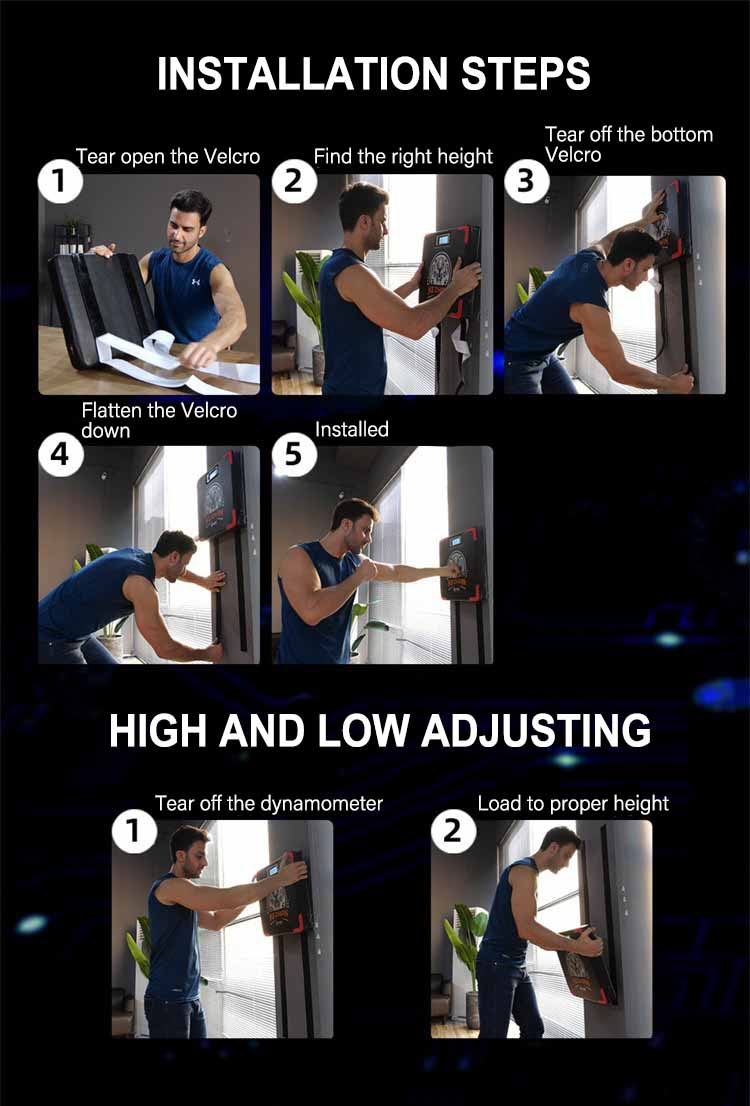 INSTALLATION STEPS

1 Tear open the Velcro

2 Find the right height

3 Tear off the bottom Velcro

4 Flatten the Velcro down

5 Installed

HIGH AND LOW ADJUSTING

1 Tear off the dynamometer

2 Load to proper height